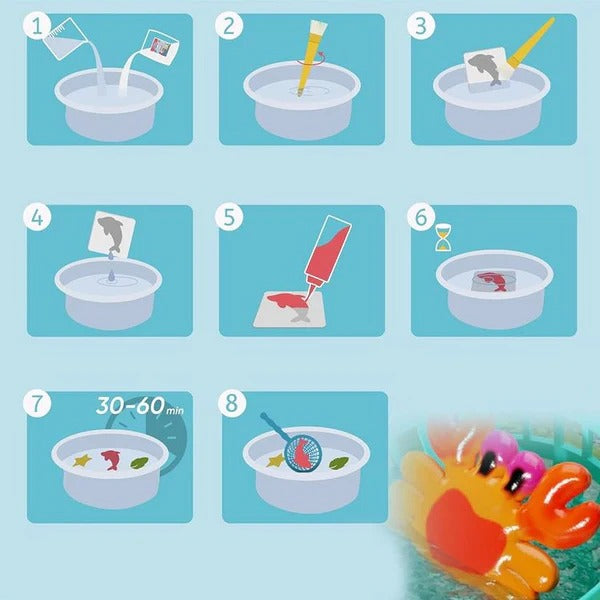 1

2

3

4

5

6

7
30-60 min

8