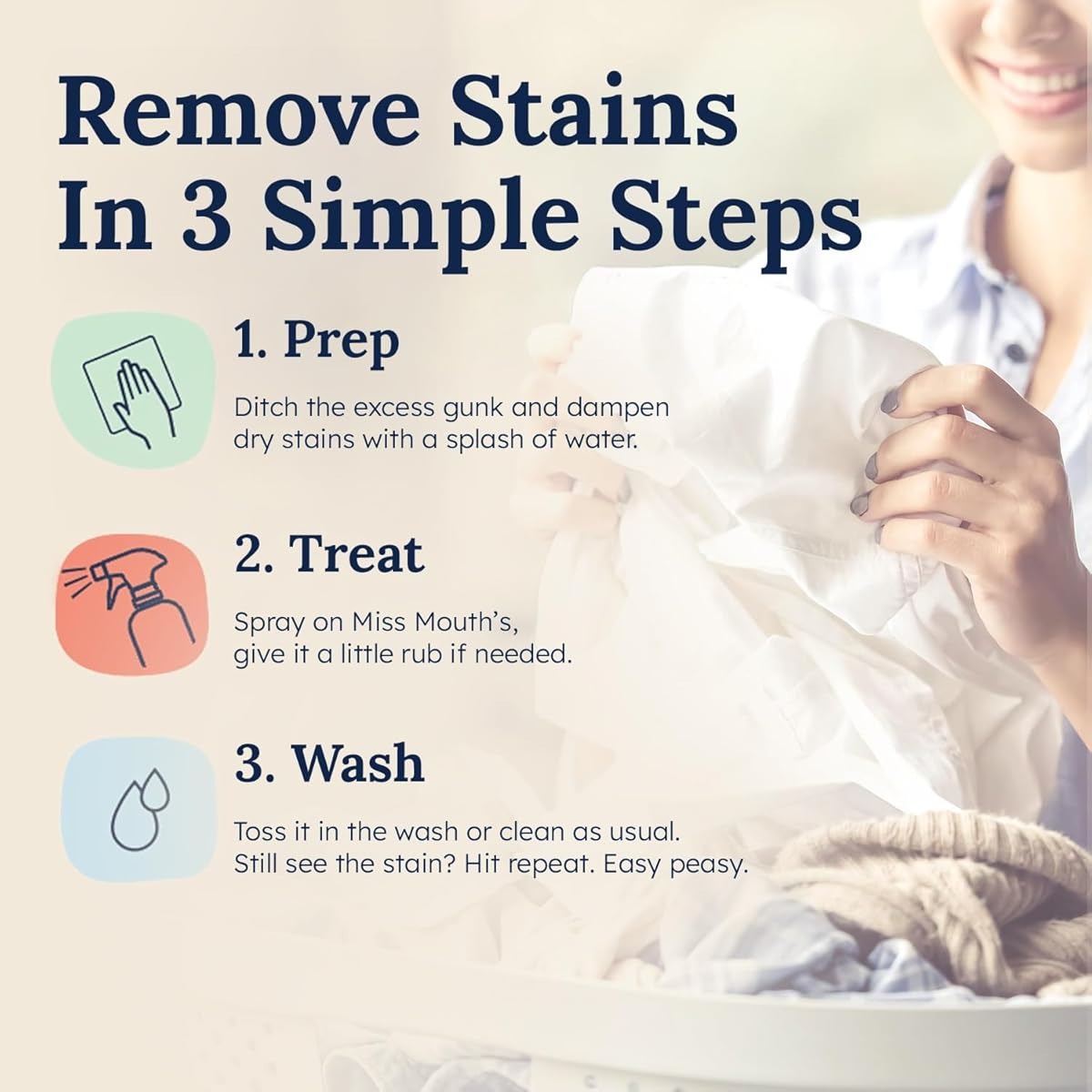 Remove Stains In 3 Simple Steps

1. Prep

Ditch the excess gunk and dampen dry stains with a splash of water.

2. Treat

Spray on Miss Mouth's, give it a little rub if needed.

3. Wash

Toss it in the wash or clean as usual. Still see the stain? Hit repeat. Easy peasy.