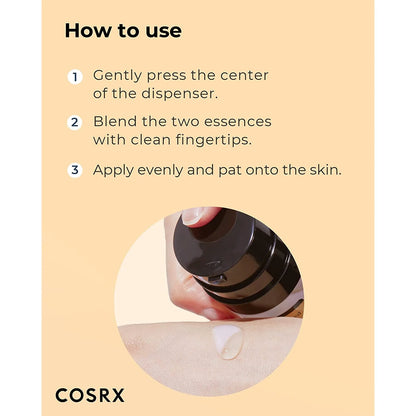 How to use

1 Gently press the center of the dispenser.

2 Blend the two essences with clean fingertips.

3 Apply evenly and pat onto the skin.

COSRX