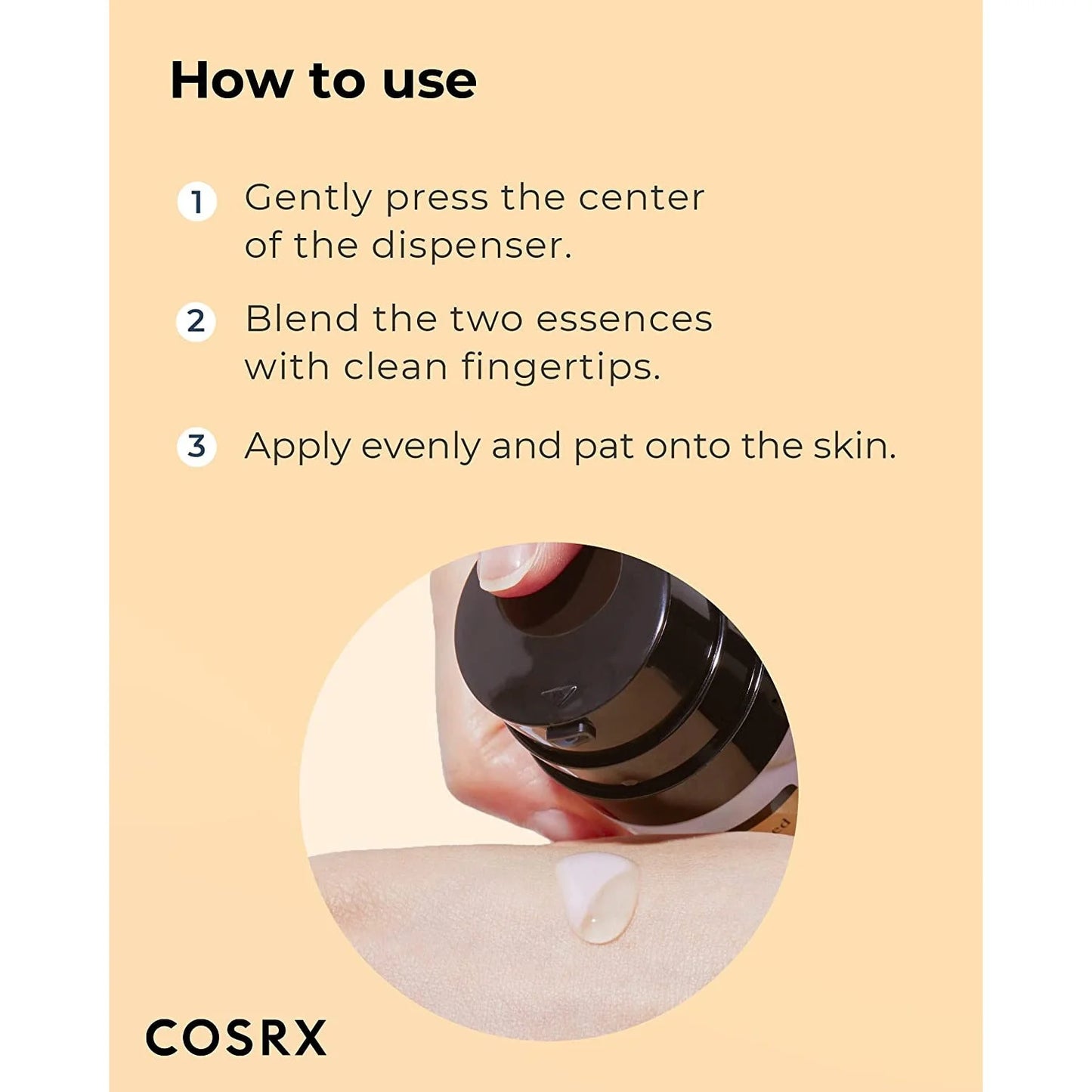 How to use

1 Gently press the center of the dispenser.

2 Blend the two essences with clean fingertips.

3 Apply evenly and pat onto the skin.

COSRX