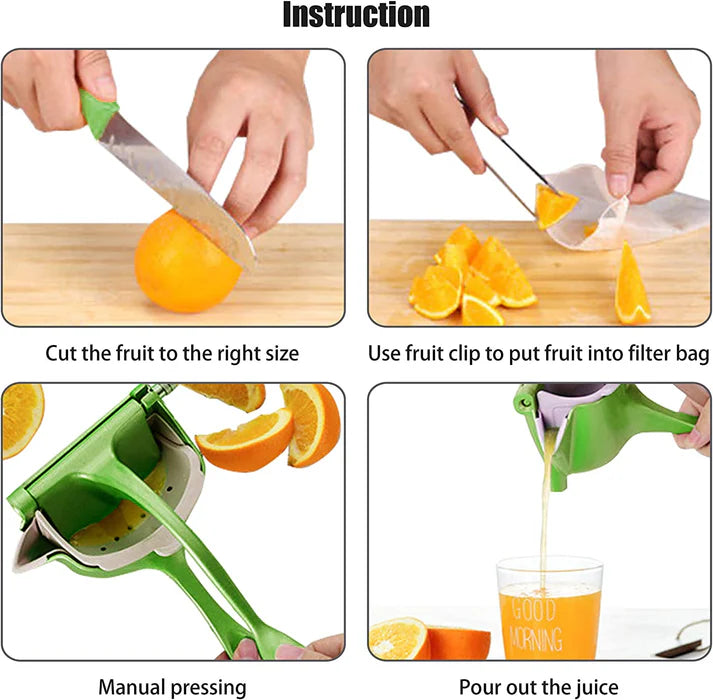 Instruction

Cut the fruit to the right size

Use fruit clip to put fruit into filter bag

Manual pressing

GOOD MORNING

Pour out the juice