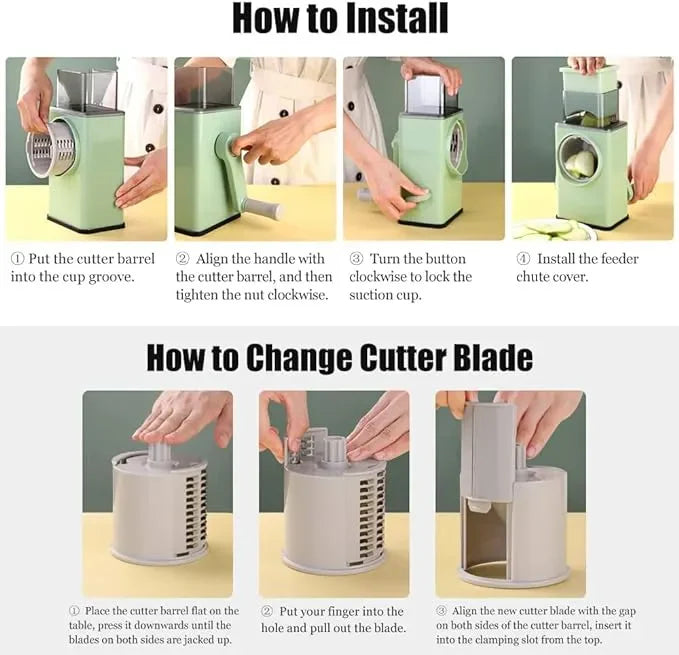 How to Install

① Put the cutter barrel into the cup groove.

② Align the handle with the cutter barrel, and then tighten the nut clockwise.

③ Turn the button clockwise to lock the suction cup.

④ Install the feeder chute cover.

How to Change Cutter Blade

① Place the cutter barrel flat on the table, press it downwards until the blades on both sides are jacked up.

② Put your finger into the hole and pull out the blade.

③ Align the new cutter blade with the gap on both sides of the cutter barrel, insert it into the clamping slot from the top.