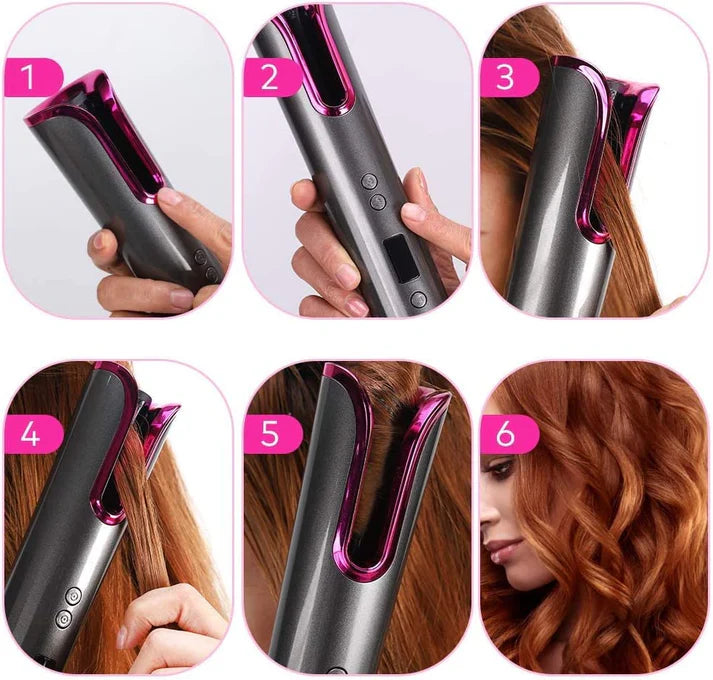 1
2
3
4
5
6