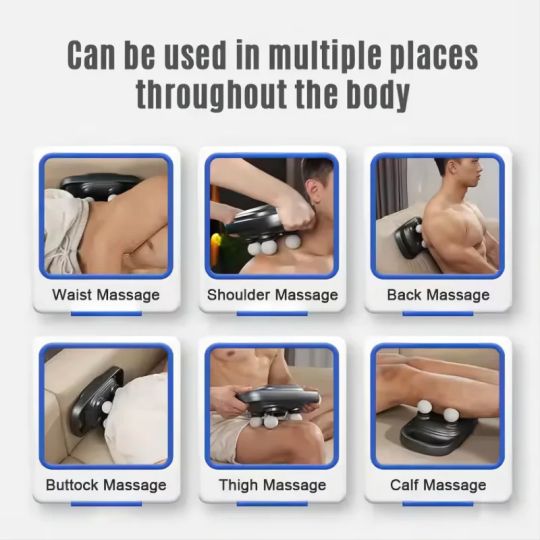 Can be used in multiple places throughout the body

Waist Massage

Shoulder Massage

Back Massage

Buttock Massage

Thigh Massage

Calf Massage